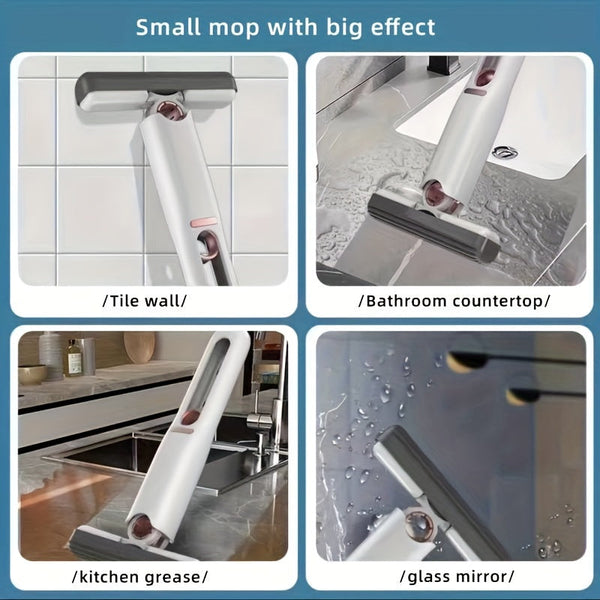 Small mop with big effect

/Tile wall/

/Bathroom countertop/

/kitchen grease/

/glass mirror/